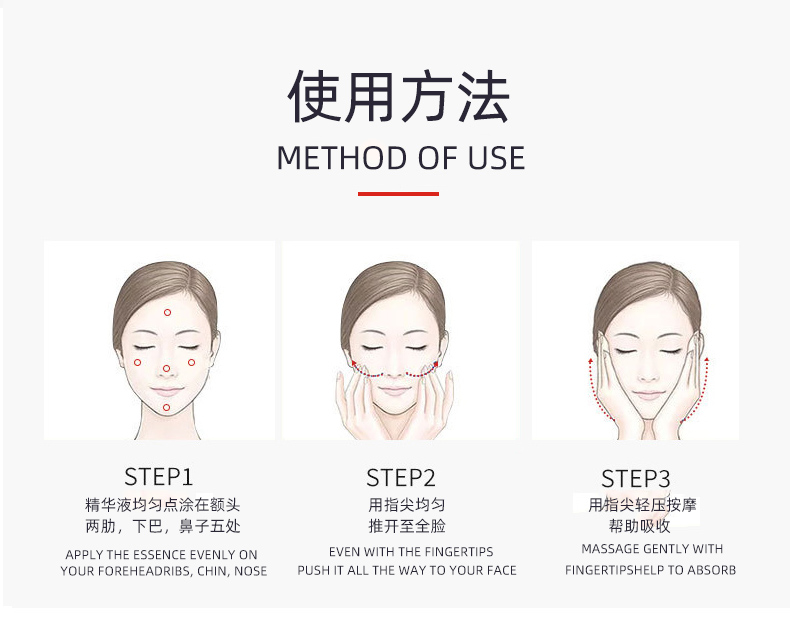 使用方法
METHOD OF USE

STEP1
精华液均匀点涂在额头
两肋，下巴，鼻子五处
APPLY THE ESSENCE EVENLY ON YOUR FOREHEADRIBS, CHIN, NOSE

STEP2
用指尖均匀
推开至全脸
EVEN WITH THE FINGERTIPS PUSH IT ALL THE WAY TO YOUR FACE

STEP3
用指尖轻压按摩
帮助吸收
MASSAGE GENTLY WITH FINGERTIPSHELP TO ABSORB